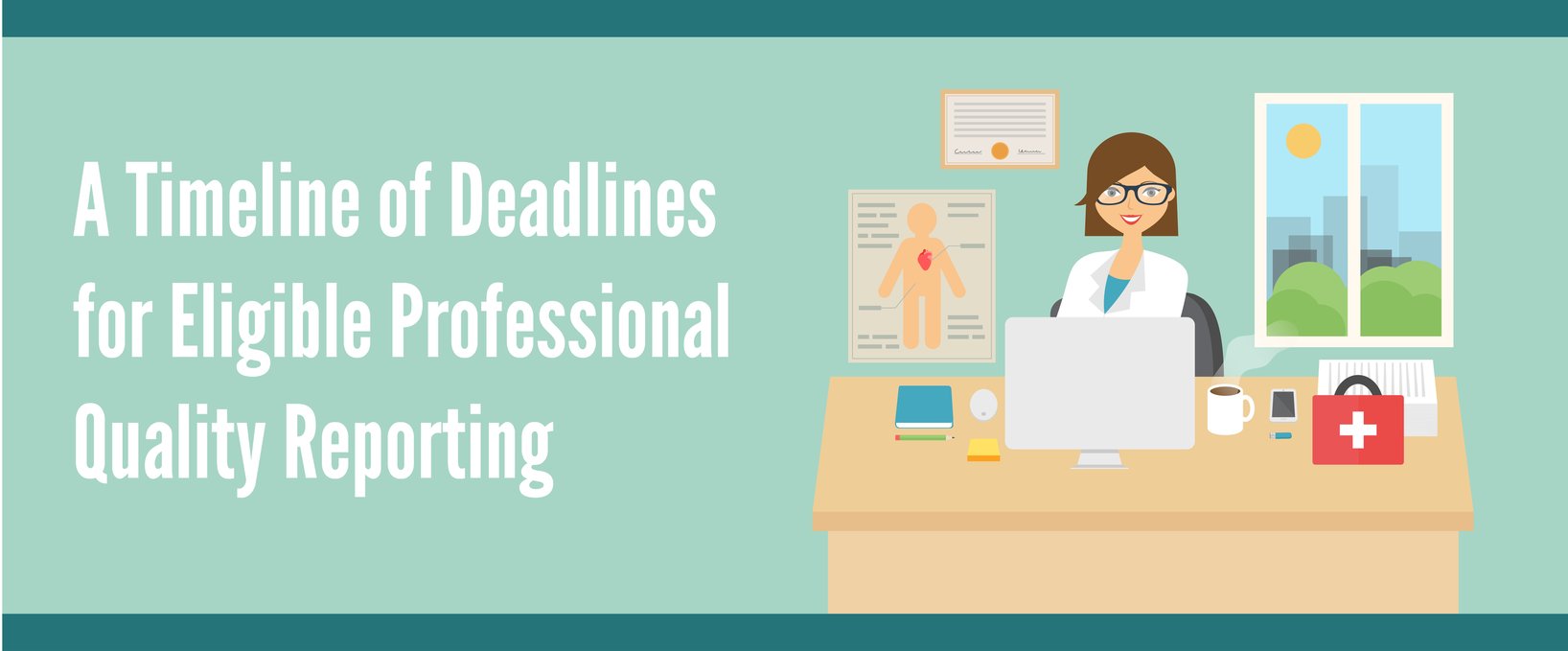 A Timeline of Deadlines for Eligible Professional Quality Reporting