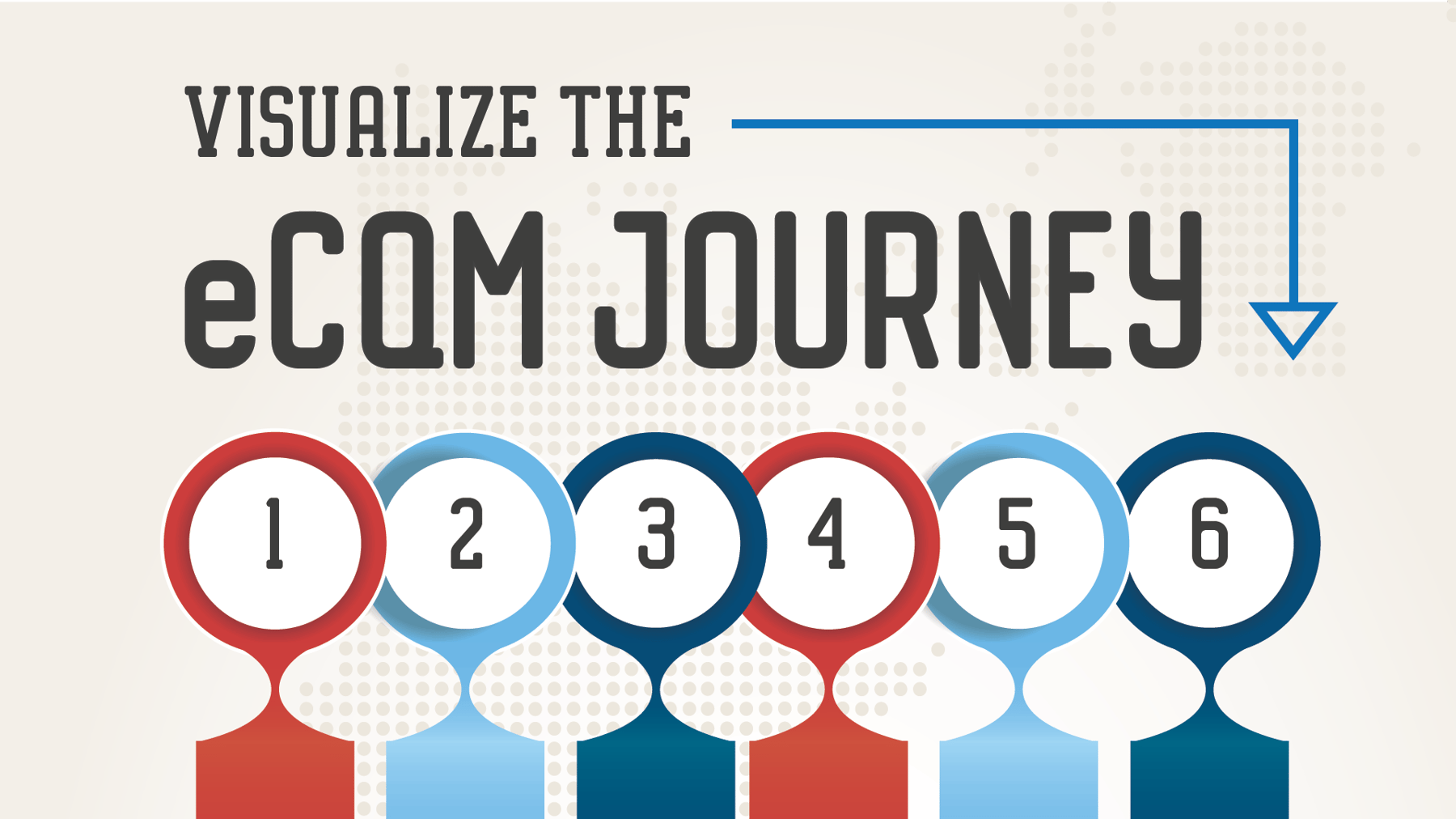 VISUALIZE THE
eCQM JOURNEY

1 2 3 4 5 6