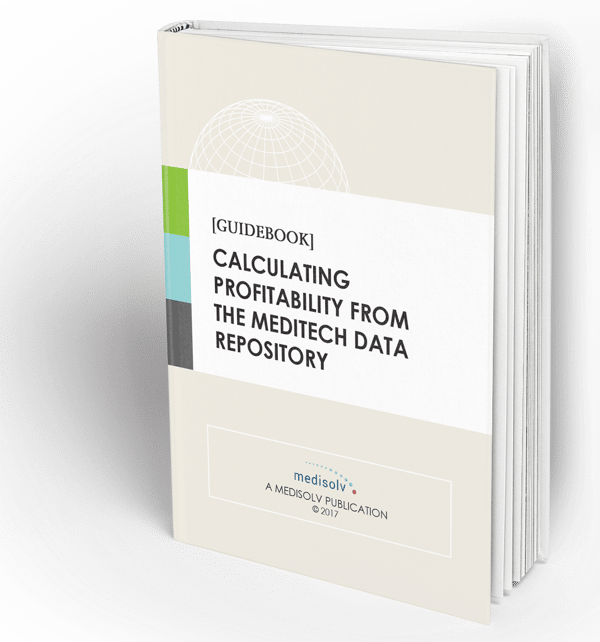 [GUIDEBOOK]

CALCULATING PROFITABILITY FROM THE MEDITECH DATA REPOSITORY

medisolv

A MEDISOLV PUBLICATION
© 2017